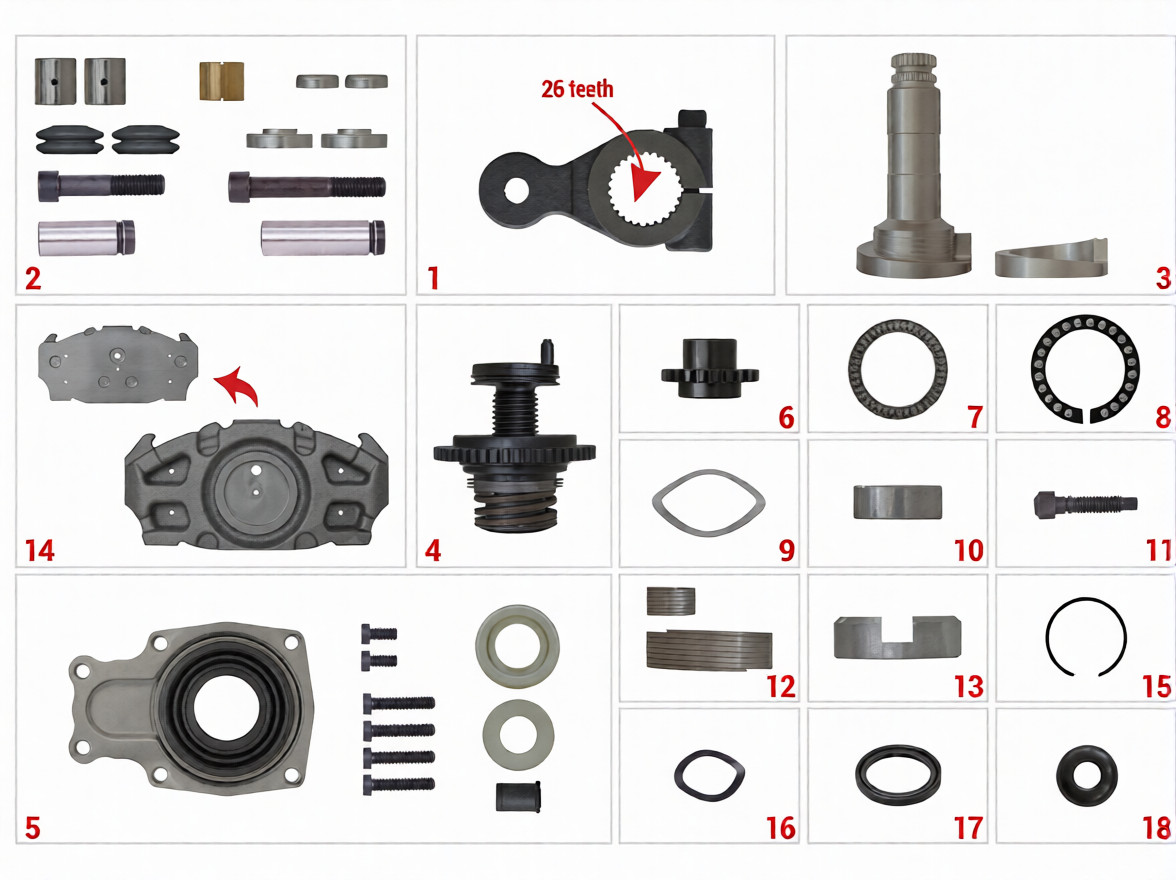 2

26 teeth

1

3

14

4

6

7

8

9

10

11

5

12

13

15

16

17

18